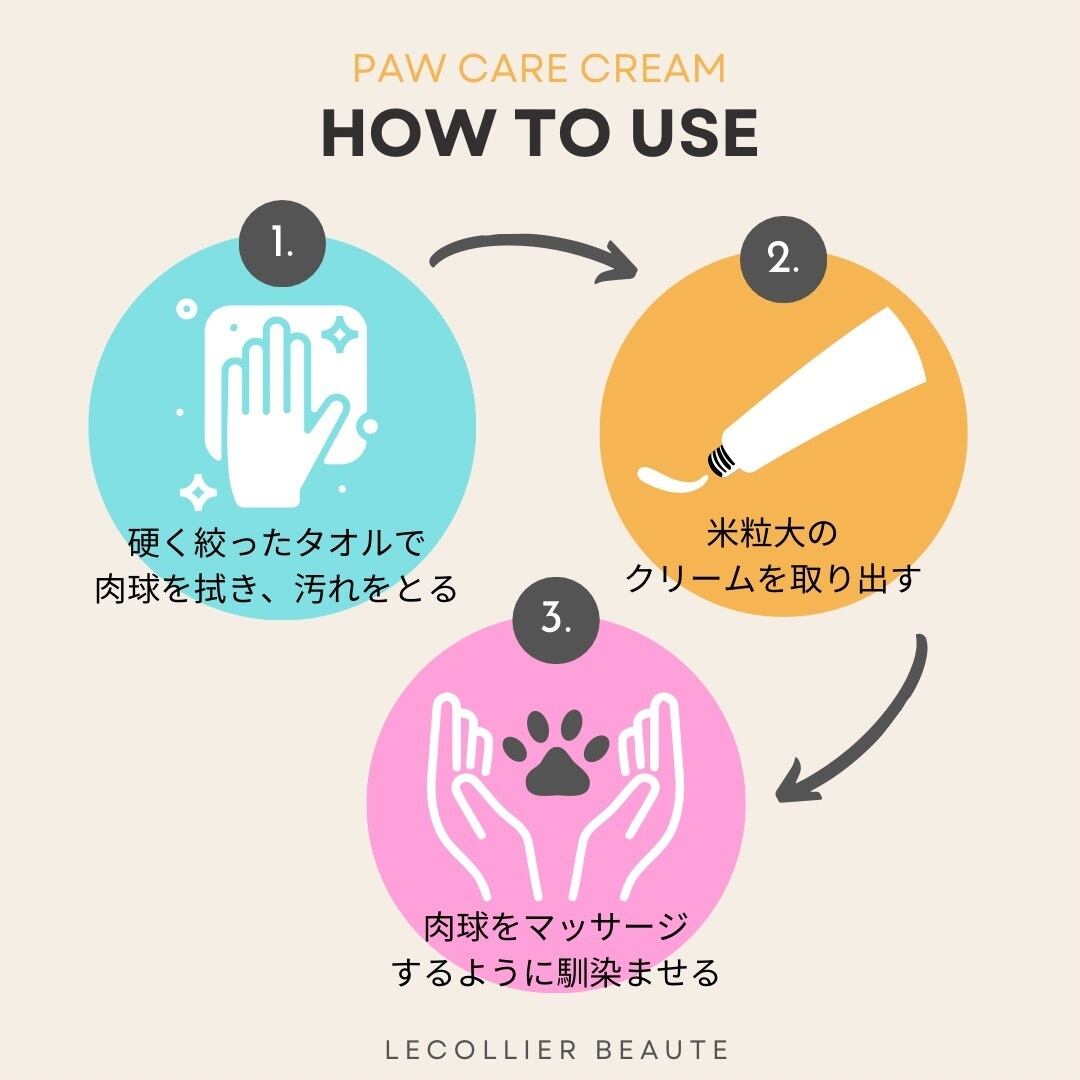 PAW CARE CREAM
HOW TO USE

1.

硬く絞ったタオルで
肉球を拭き、汚れをとる

2.

米粒大の
クリームを取り出す

3.

肉球をマッサージ
するように馴染ませる

LECOLLIER BEAUTE